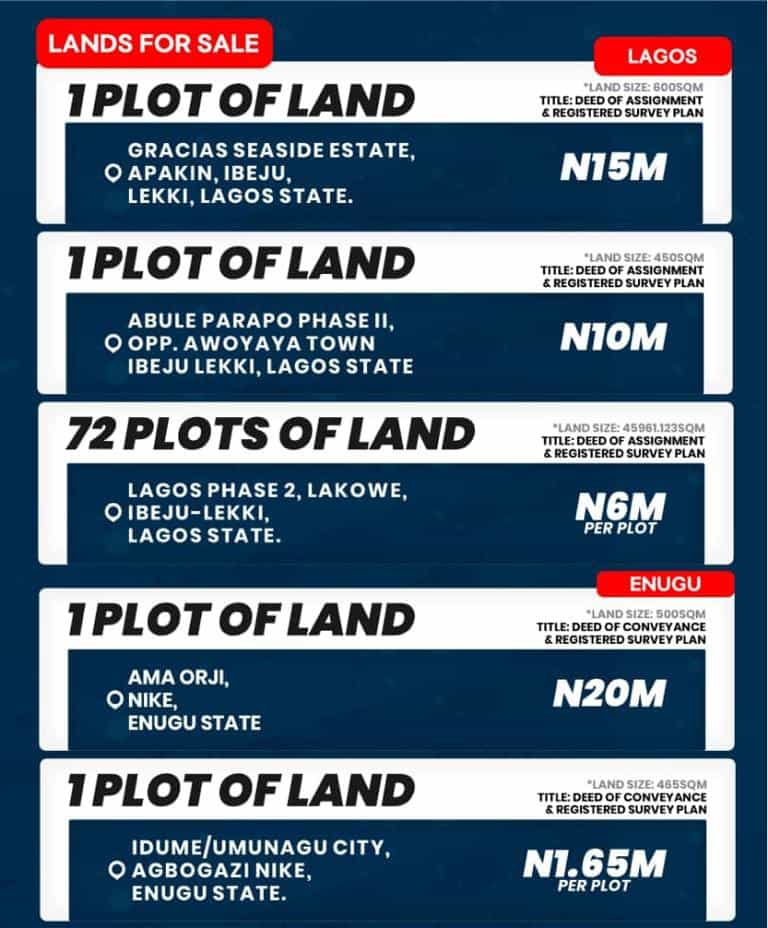 LANDS FOR SALE

LAGOS

1 PLOT OF LAND

*LAND SIZE: 600SQM
TITLE: DEED OF ASSIGNMENT
& REGISTERED SURVEY PLAN

GRACIAS SEASIDE ESTATE,
APAKIN, IBEJU,
LEKKI, LAGOS STATE.

N15M

1 PLOT OF LAND

*LAND SIZE: 450SQM
TITLE: DEED OF ASSIGNMENT
& REGISTERED SURVEY PLAN

ABULE PARAPO PHASE II,
OPP. AWOYAYA TOWN
IBEJU LEKKI, LAGOS STATE

N10M

72 PLOTS OF LAND

*LAND SIZE: 45961.123SQM
TITLE: DEED OF ASSIGNMENT
& REGISTERED SURVEY PLAN

LAGOS PHASE 2, LAKOWE,
IBEJU-LEKKI,
LAGOS STATE.

N6M
PER PLOT

ENUGU

1 PLOT OF LAND

*LAND SIZE: 500SQM
TITLE: DEED OF CONVEYANCE
& REGISTERED SURVEY PLAN

AMA ORJI,
NIKE,
ENUGU STATE

N20M

1 PLOT OF LAND

*LAND SIZE: 465SQM
TITLE: DEED OF CONVEYANCE
& REGISTERED SURVEY PLAN

IDUME/UMUNAGU CITY,
AGBOGAZI NIKE,
ENUGU STATE.

N1.65M
PER PLOT